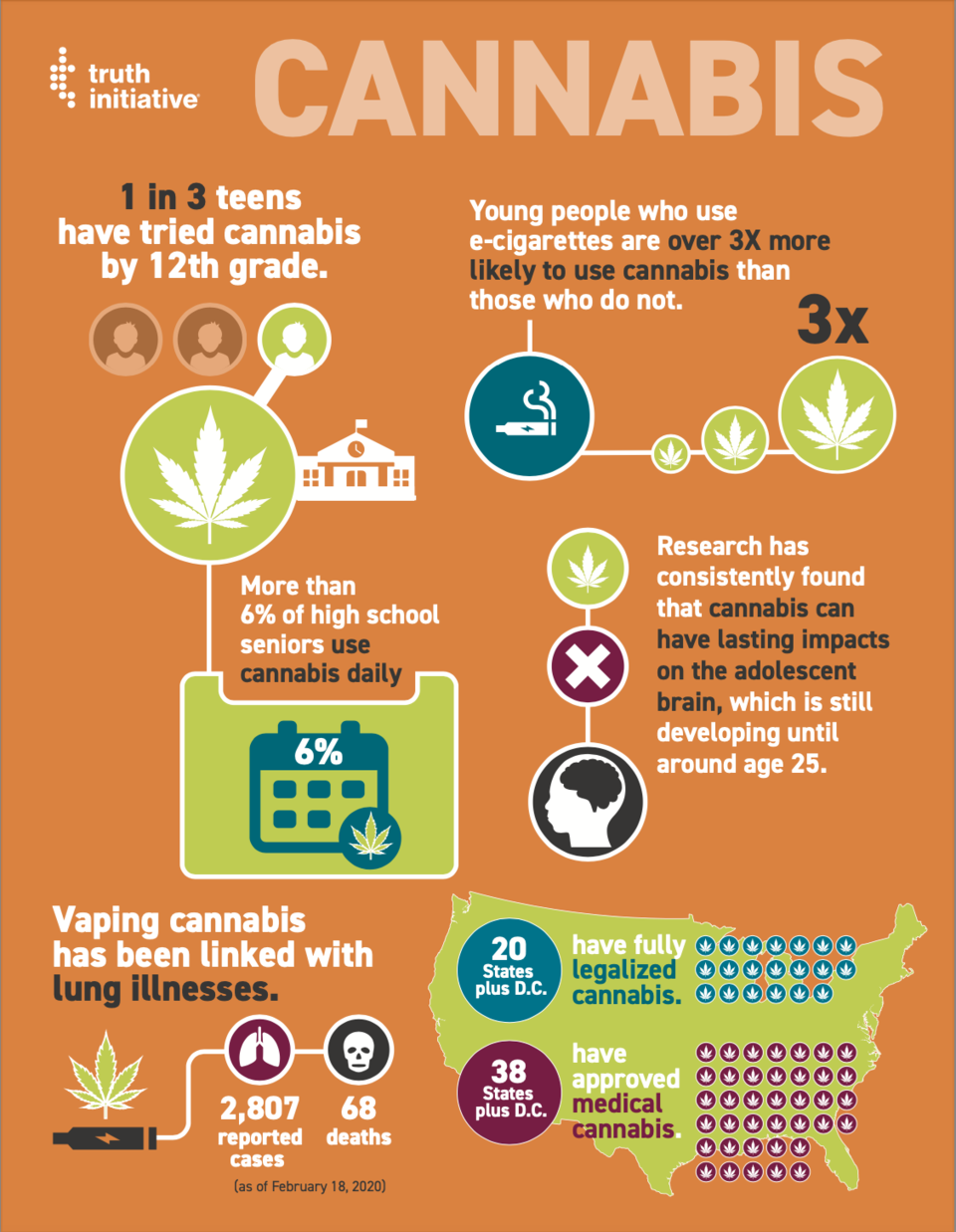 truth initiative

CANNABIS

1 in 3 teens have tried cannabis by 12th grade.

Young people who use e-cigarettes are over 3X more likely to use cannabis than those who do not.

3x

More than 6% of high school seniors use cannabis daily

6%

Research has consistently found that cannabis can have lasting impacts on the adolescent brain, which is still developing until around age 25.

Vaping cannabis has been linked with lung illnesses.

2,807 reported cases

68 deaths

(as of February 18, 2020)

20 States plus D.C. have fully legalized cannabis.

38 States plus D.C. have approved medical cannabis.